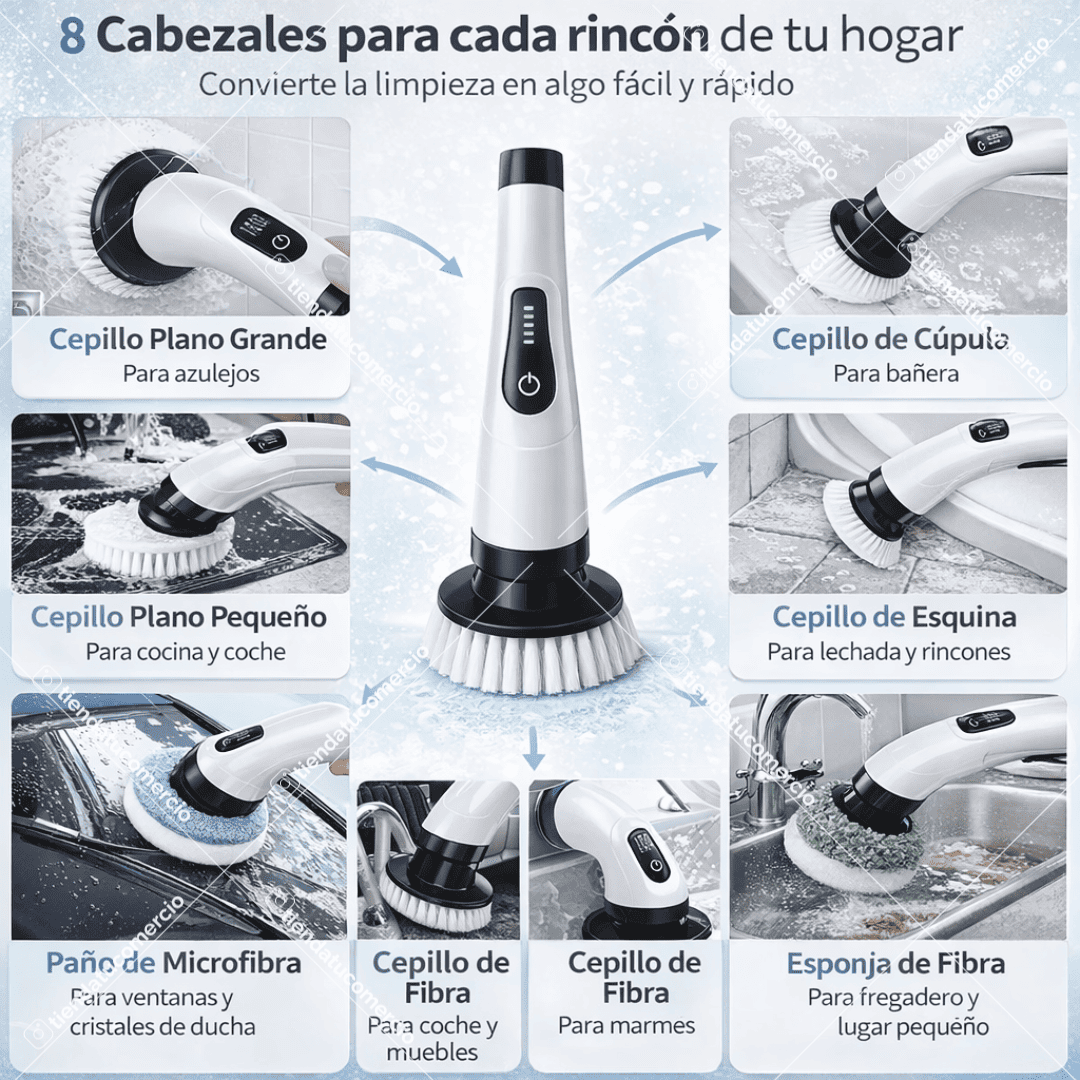 8 Cabezales para cada rincón de tu hogar
Convierte la limpieza en algo fácil y rápido

Cepillo Plano Grande
Para azulejos

Cepillo de Cúpula
Para bañera

Cepillo Plano Pequeño
Para cocina y coche

Cepillo de Esquina
Para lechada y rincones

Paño de Microfibra
Para ventanas y cristales de ducha

Cepillo de Fibra
Para coche y muebles

Cepillo de Fibra
Para marmes

Esponja de Fibra
Para fregadero y lugar pequeño

tiendatucomercio